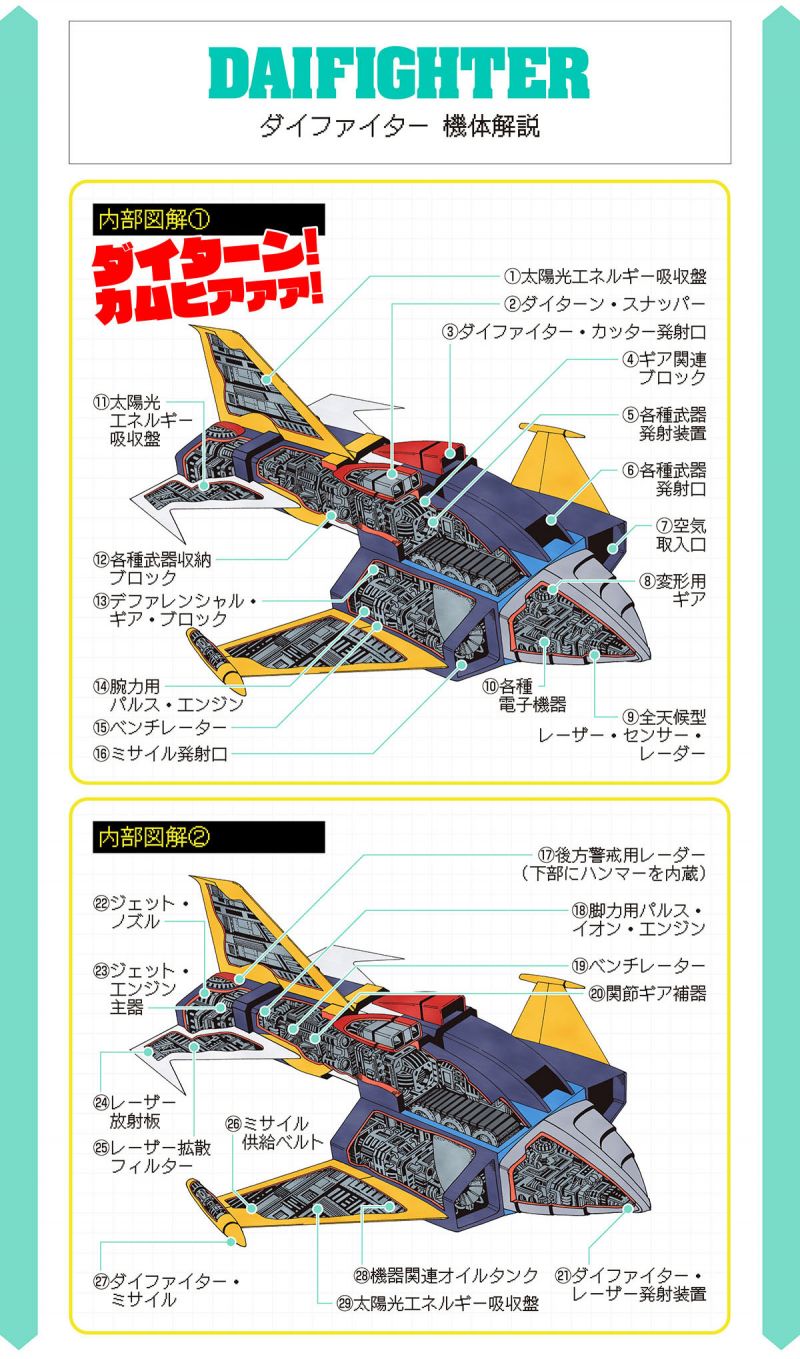 DAIFIGHTER

ダイファイター 機体解説

内部図解①

ダイターン!
カムヒアァァ!

①太陽光エネルギー吸収盤
②ダイターン・スナッパー
③ダイファイター・カッター発射口
④ギア関連ブロック
⑤各種武器発射装置
⑥各種武器発射口
⑦空気取入口
⑧変形用ギア
⑨全天候型レーザー・センサー・レーダー
⑩各種電子機器
⑪太陽光エネルギー吸収盤
⑫各種武器収納ブロック
⑬デファレンシャル・ギア・ブロック
⑭腕力用パルス・エンジン
⑮ベンチレーター
⑯ミサイル発射口

内部図解②

⑰後方警戒用レーダー（下部にハンマーを内蔵）
⑱脚力用パルス・イオン・エンジン
⑲ベンチレーター
⑳関節ギア補器
㉑ダイファイター・レーザー発射装置
㉒ジェット・ノズル
㉓ジェット・エンジン主器
㉔レーザー放射板
㉕レーザー拡散フィルター
㉖ミサイル供給ベルト
㉗ダイファイター・ミサイル
㉘機器関連オイルタンク
㉙太陽光エネルギー吸収盤